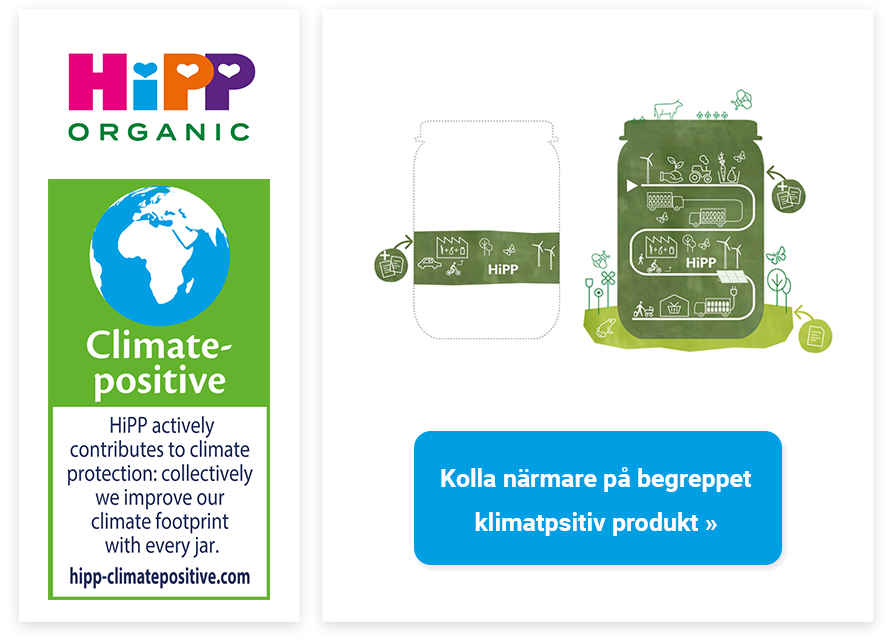 HiPP
ORGANIC

Climate-positive

HiPP actively contributes to climate protection: collectively we improve our climate footprint with every jar.

hipp-climatepositive.com

HiPP

HiPP

Kolla närmare på begreppet klimatpsitiv produkt »