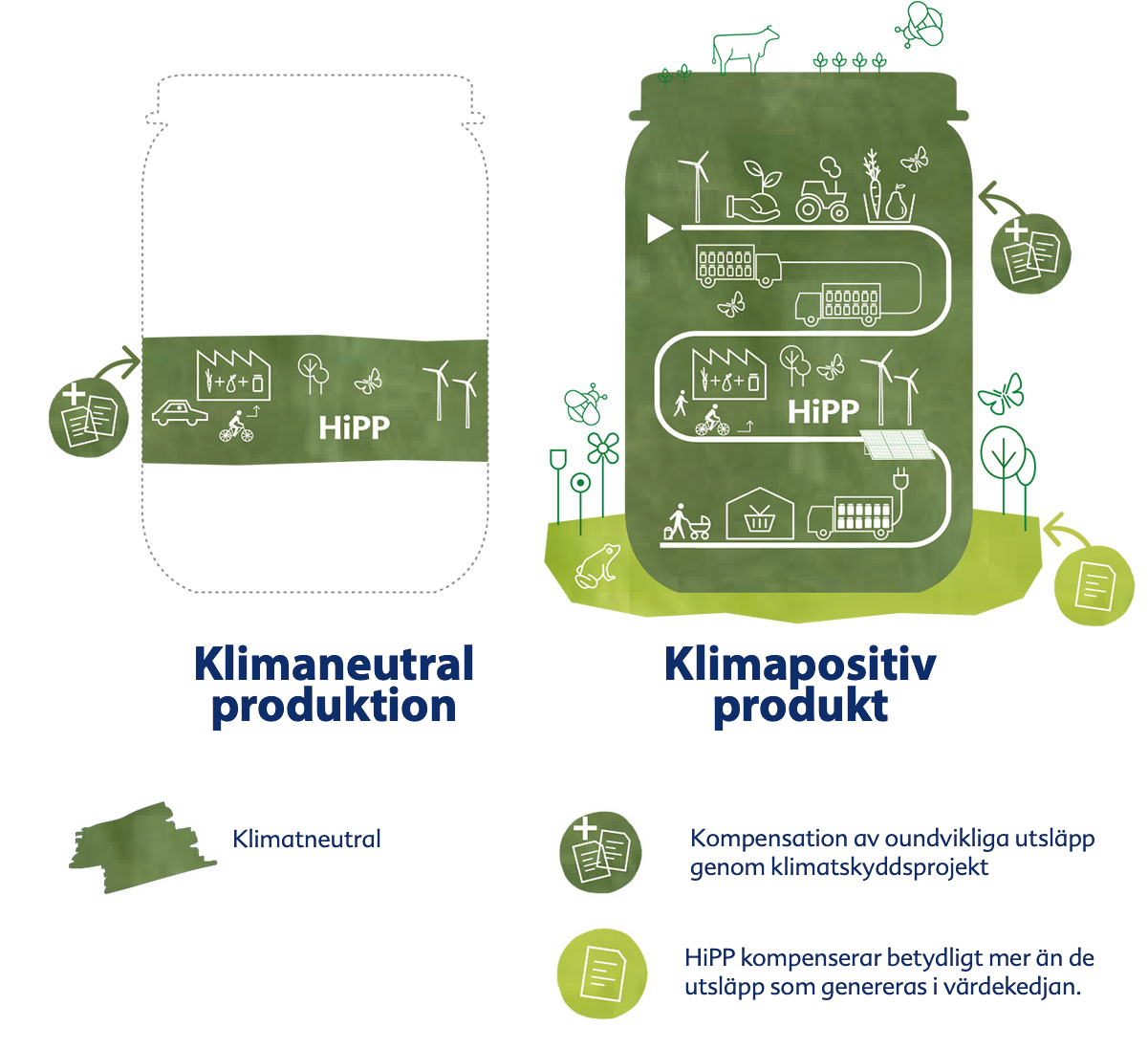 HiPP

HiPP

Klimaneutral produktion

Klimapositiv produkt

Klimatneutral

Kompensation av oundvikliga utsläpp genom klimatskyddsprojekt

HiPP kompenserar betydligt mer än de utsläpp som genereras i värdekedjan.